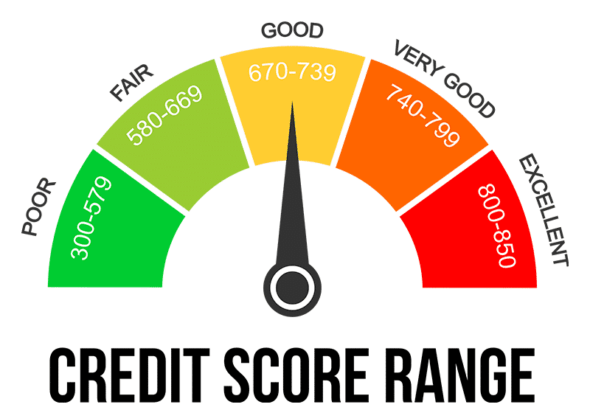 POOR
300-579
FAIR
580-669
GOOD
670-739
VERY GOOD
740-799
EXCELLENT
800-850

CREDIT SCORE RANGE